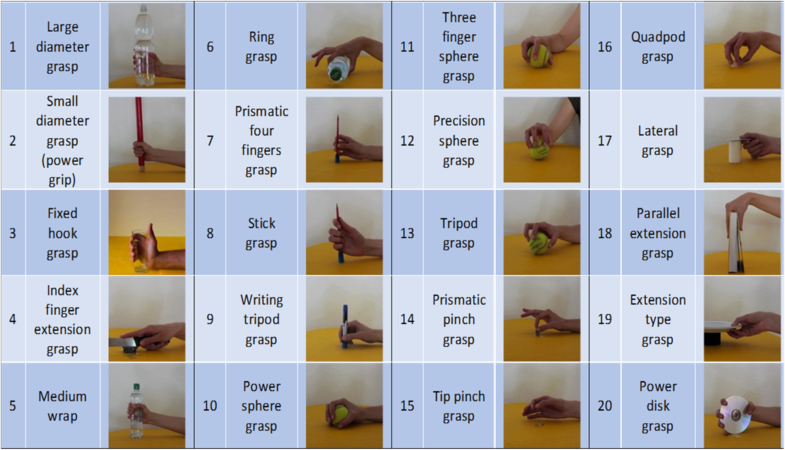 | 1 | Large diameter grasp | | 6 | Ring grasp | | 11 | Three finger sphere grasp | | 16 | Quadpod grasp | |
|---|---|---|---|---|---|---|---|---|---|---|---|
| 2 | Small diameter grasp (power grip) | | 7 | Prismatic four fingers grasp | | 12 | Precision sphere grasp | | 17 | Lateral grasp | |
| 3 | Fixed hook grasp | | 8 | Stick grasp | | 13 | Tripod grasp | | 18 | Parallel extension grasp | |
| 4 | Index finger extension grasp | | 9 | Writing tripod grasp | | 14 | Prismatic pinch grasp | | 19 | Extension type grasp | |
| 5 | Medium wrap | | 10 | Power sphere grasp | | 15 | Tip pinch grasp | | 20 | Power disk grasp | |