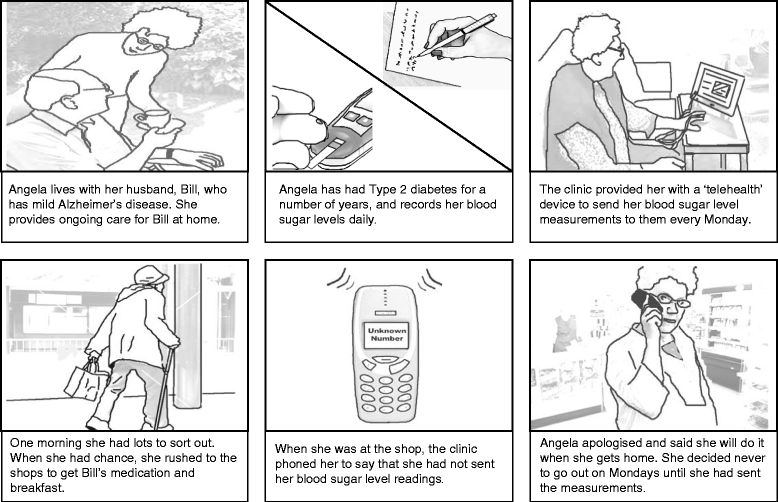 Angela lives with her husband, Bill, who has mild Alzheimer's disease. She provides ongoing care for Bill at home.

Angela has had Type 2 diabetes for a number of years, and records her blood sugar levels daily.

The clinic provided her with a 'telehealth' device to send her blood sugar level measurements to them every Monday.

One morning she had lots to sort out. When she had chance, she rushed to the shops to get Bill's medication and breakfast.

Unknown Number

When she was at the shop, the clinic phoned her to say that she had not sent her blood sugar level readings.

Angela apologised and said she will do it when she gets home. She decided never to go out on Mondays until she had sent the measurements.