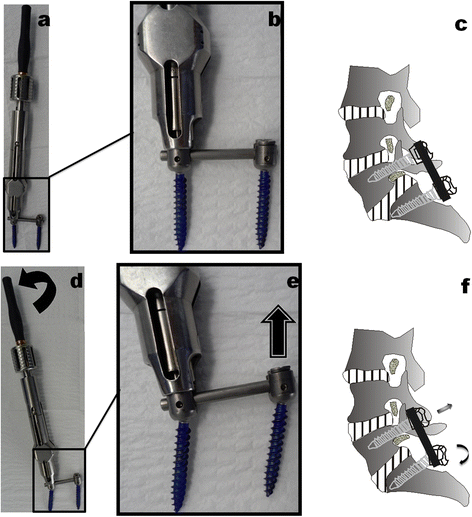 a
b
c
d
e
f