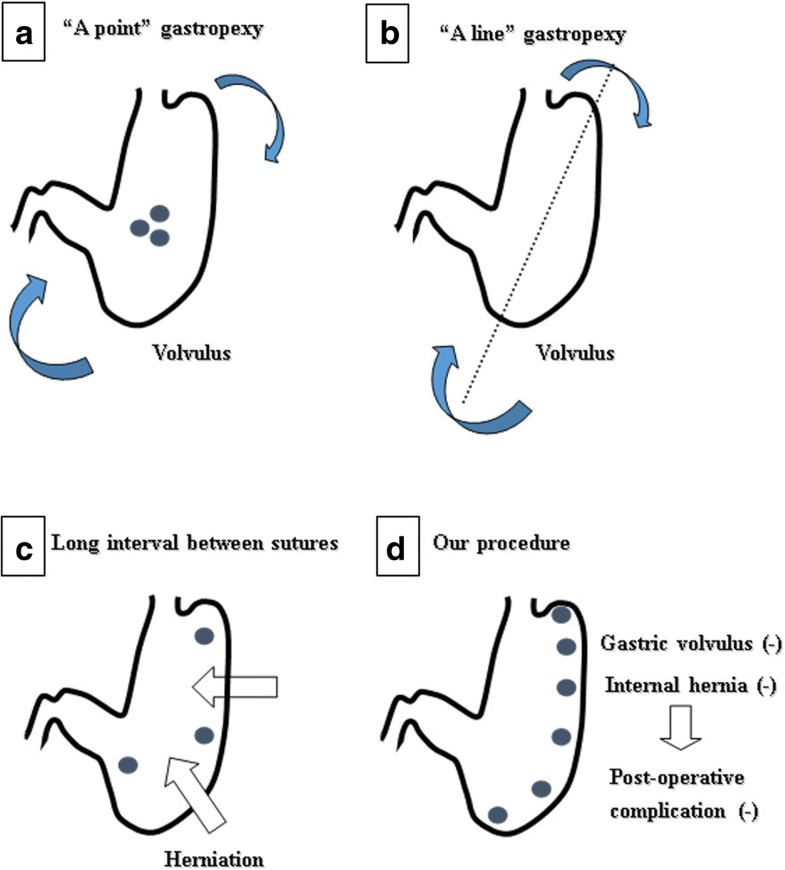 a "A point" gastropexy

Volvulus

b "A line" gastropexy

Volvulus

c Long interval between sutures

Herniation

d Our procedure

Gastric volvulus (-)

Internal hernia (-)

Post-operative complication (-)