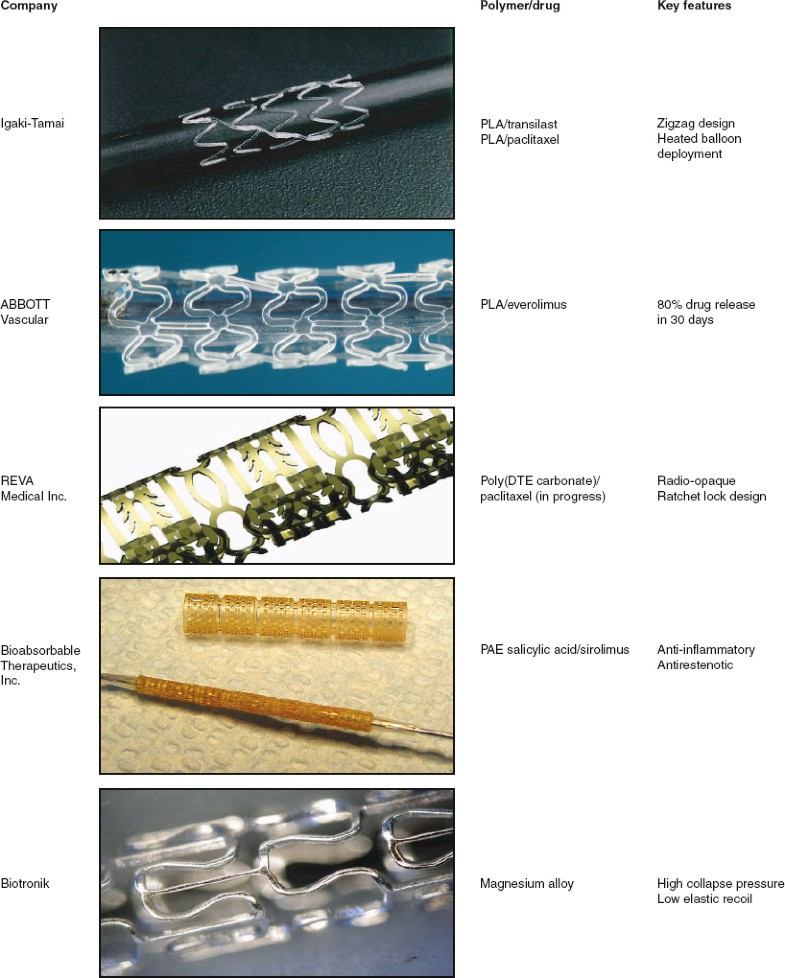 | Company | | Polymer/drug | Key features |
|---|---|---|---|
| Igaki-Tamai | | PLA/transilast PLA/paclitaxel | Zigzag design Heated balloon deployment |
| ABBOTT Vascular | | PLA/everolimus | 80% drug release in 30 days |
| REVA Medical Inc. | | Poly(DTE carbonate)/ paclitaxel (in progress) | Radio-opaque Ratchet lock design |
| Bioabsorbable Therapeutics, Inc. | | PAE salicylic acid/sirolimus | Anti-inflammatory Antirestenotic |
| Biotronik | | Magnesium alloy | High collapse pressure Low elastic recoil |