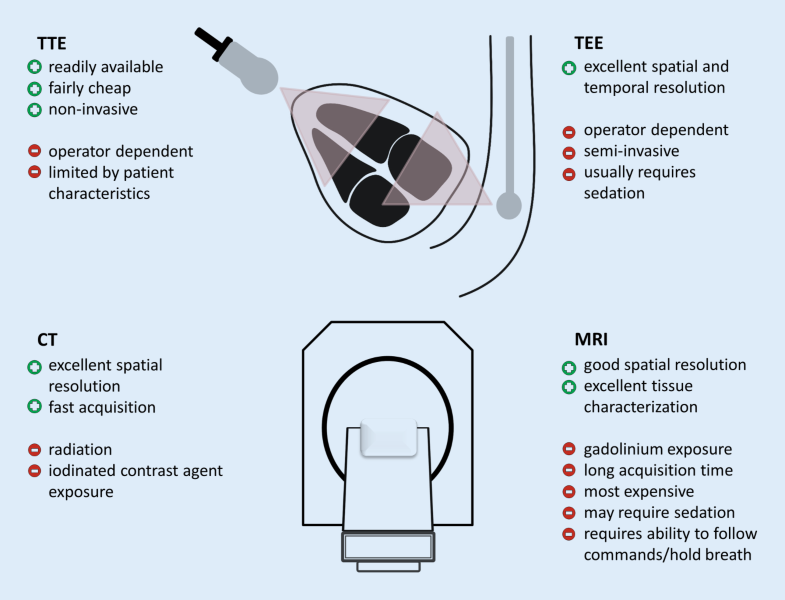 TTE
readily available
fairly cheap
non-invasive

operator dependent
limited by patient characteristics

TEE
excellent spatial and temporal resolution

operator dependent
semi-invasive
usually requires sedation

CT
excellent spatial resolution
fast acquisition

radiation
iodinated contrast agent exposure

MRI
good spatial resolution
excellent tissue characterization

gadolinium exposure
long acquisition time
most expensive
may require sedation
requires ability to follow commands/hold breath