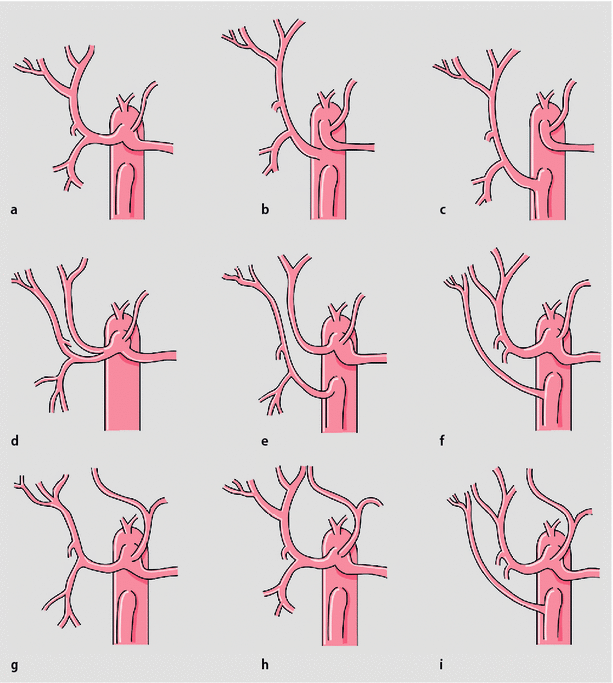 a
b
c
d
e
f
g
h
i