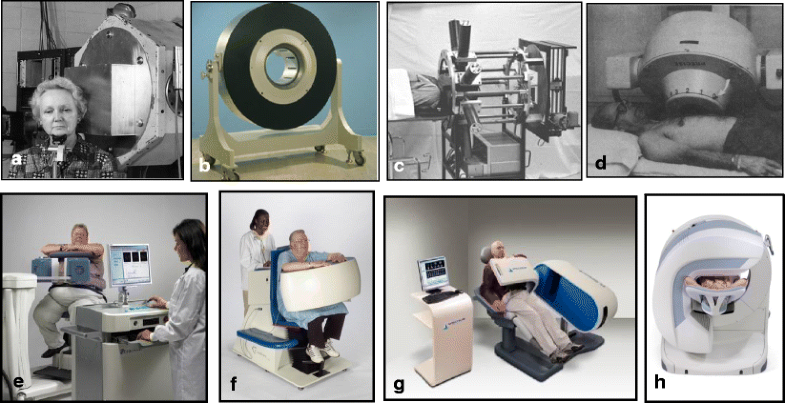 a
b
c
d
e
f
g
h