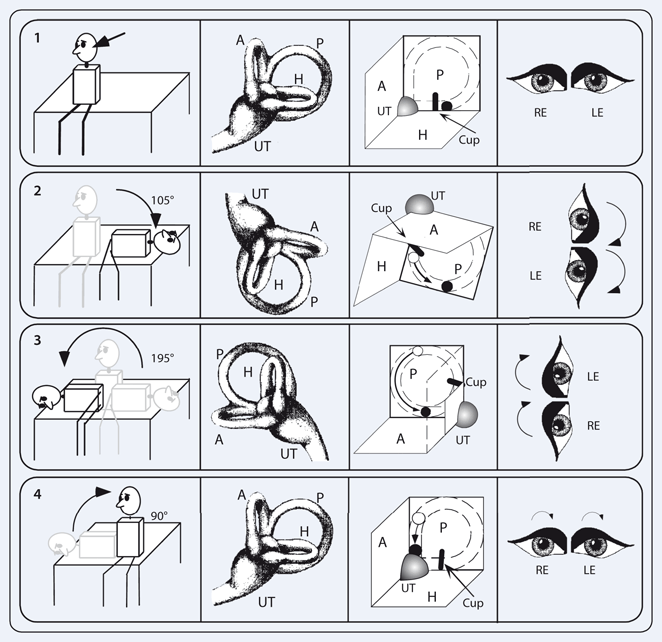 1

A P H UT

A P UT H Cup

RE LE

2 105°

UT A H P

Cup UT A H P

RE LE

3 195°

P H A UT

P Cup A UT

LE RE

4 90°

A P H UT

A P UT H Cup

RE LE