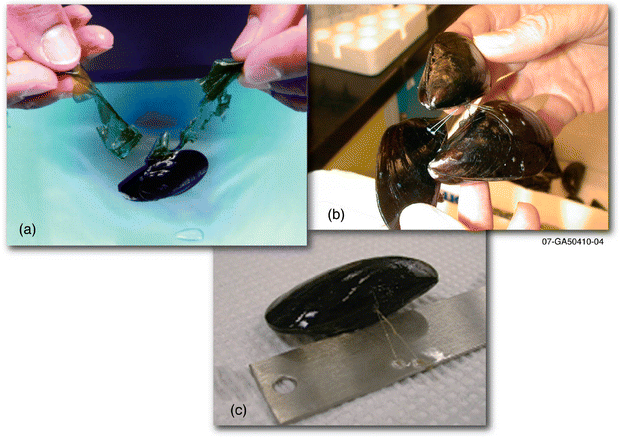 (a)

(b)

07-GA50410-04

(c)