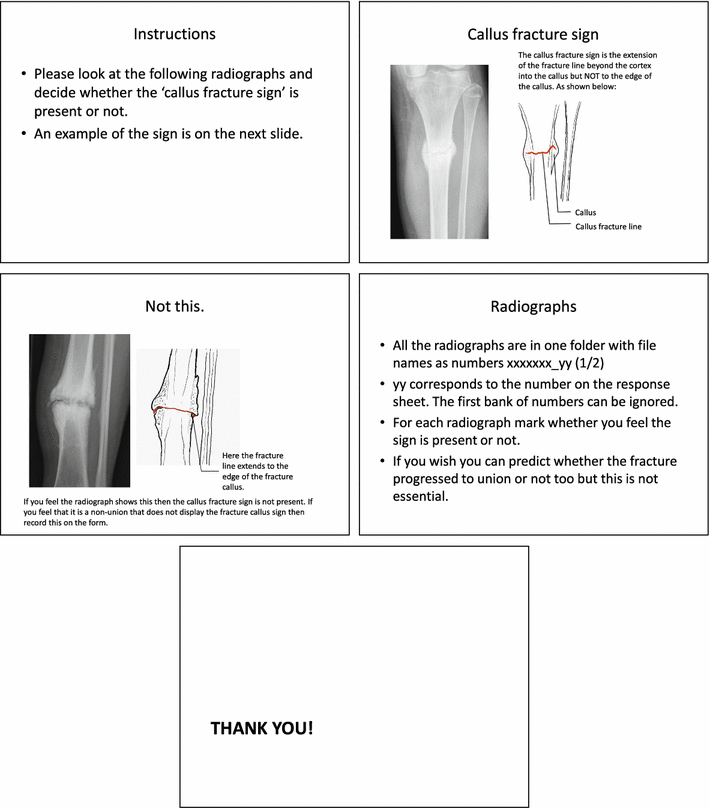 Instructions

• Please look at the following radiographs and decide whether the 'callus fracture sign' is present or not.
• An example of the sign is on the next slide.

Callus fracture sign

The callus fracture sign is the extension of the fracture line beyond the cortex into the callus but NOT to the edge of the callus. As shown below:

Callus
Callus fracture line

Not this.

Here the fracture line extends to the edge of the fracture callus.

If you feel the radiograph shows this then the callus fracture sign is not present. If you feel that it is a non-union that does not display the fracture callus sign then record this on the form.

Radiographs

• All the radiographs are in one folder with file names as numbers xxxxxxx_yy (1/2)
• yy corresponds to the number on the response sheet. The first bank of numbers can be ignored.
• For each radiograph mark whether you feel the sign is present or not.
• If you wish you can predict whether the fracture progressed to union or not too but this is not essential.

THANK YOU!