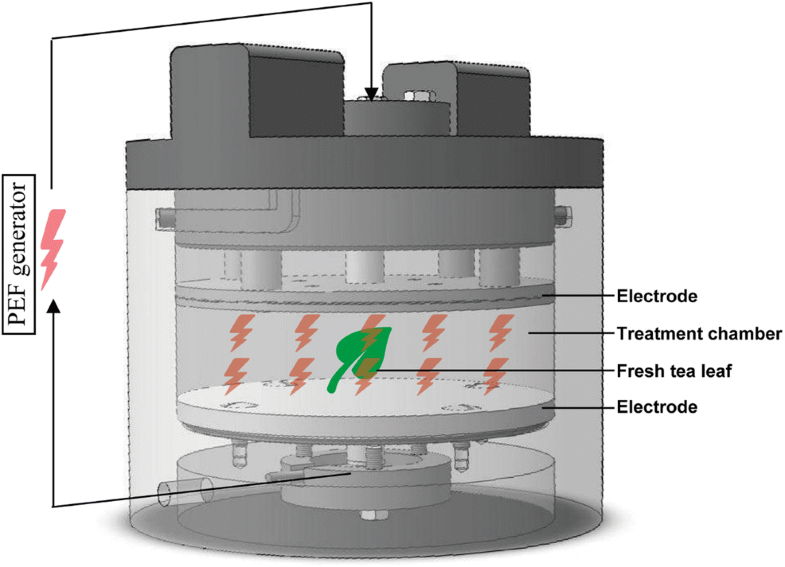 PEF generator

Electrode

Treatment chamber

Fresh tea leaf

Electrode