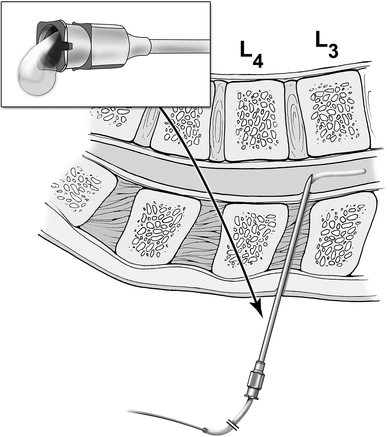 $L_4$ $L_3$