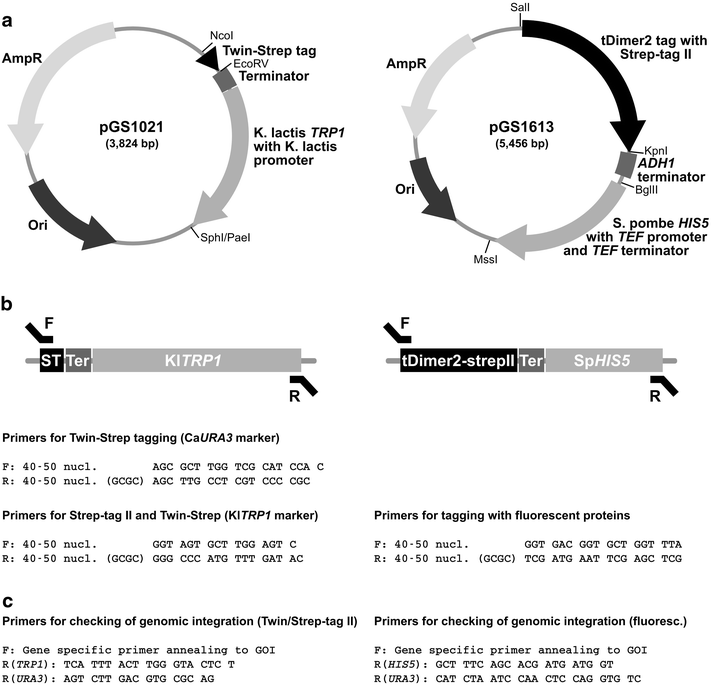 a

AmpR
NcoI
Twin-Strep tag
EcoRV
Terminator
pGS1021
(3,824 bp)
K. lactis TRP1 with K. lactis promoter
Ori
SphI/PaeI

SalI
tDimer2 tag with Strep-tag II
AmpR
pGS1613
(5,456 bp)
KpnI
ADH1 terminator
BglII
Ori
S. pombe HIS5 with TEF promoter and TEF terminator
MssI

b

F
ST Ter KlTRP1
R

F
tDimer2-strepII Ter SpHIS5
R

Primers for Twin-Strep tagging (CaURA3 marker)

F: 40-50 nucl. AGC GCT TGG TCG CAT CCA C
R: 40-50 nucl. (GCGC) AGC TTG CCT CGT CCC CGC

Primers for Strep-tag II and Twin-Strep (KlTRP1 marker)

F: 40-50 nucl. GGT AGT GCT TGG AGT C
R: 40-50 nucl. (GCGC) GGG CCC ATG TTT GAT AC

Primers for tagging with fluorescent proteins

F: 40-50 nucl. GGT GAC GGT GCT GGT TTA
R: 40-50 nucl. (GCGC) TCG ATG AAT TCG AGC TCG

c

Primers for checking of genomic integration (Twin/Strep-tag II)

F: Gene specific primer annealing to GOI
R(TRP1): TCA TTT ACT TGG GTA CTC T
R(URA3): AGT CTT GAC GTG CGC AG

Primers for checking of genomic integration (fluoresc.)

F: Gene specific primer annealing to GOI
R(HIS5): GCT TTC AGC ACG ATG ATG GT
R(URA3): CAT CTA ATC CAA CTC CAG GTG TC