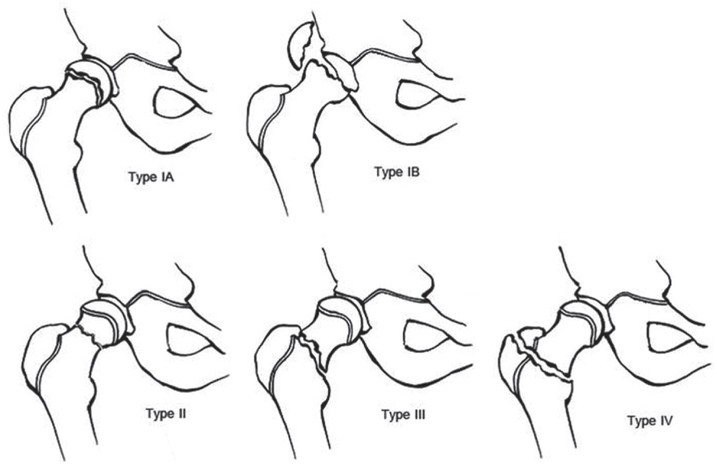 Type IA

Type IB

Type II

Type III

Type IV