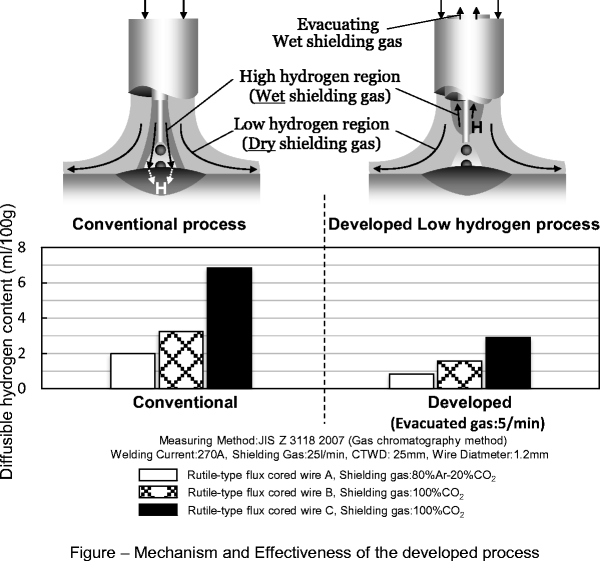 Evacuating
Wet shielding gas

High hydrogen region
(Wet shielding gas)

Low hydrogen region
(Dry shielding gas)

H

H

Conventional process

Developed Low hydrogen process

Diffusible hydrogen content (ml/100g)

8
6
4
2
0

Conventional

Developed
(Evacuated gas:5/min)

Measuring Method:JIS Z 3118 2007 (Gas chromatography method)
Welding Current:270A, Shielding Gas:25l/min, CTWD: 25mm, Wire Diatmeter:1.2mm

Rutile-type flux cored wire A, Shielding gas:80%Ar-20%$CO_2$
Rutile-type flux cored wire B, Shielding gas:100%$CO_2$
Rutile-type flux cored wire C, Shielding gas:100%$CO_2$

Figure – Mechanism and Effectiveness of the developed process