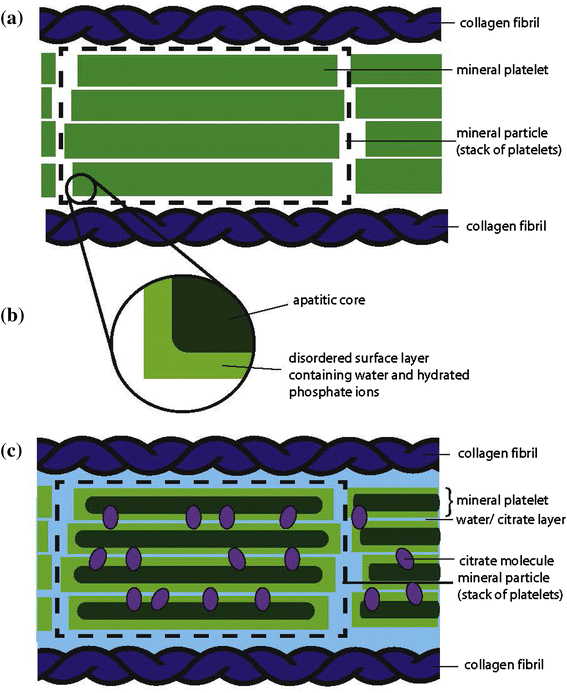 (a)

collagen fibril

mineral platelet

mineral particle (stack of platelets)

collagen fibril

(b)

apatitic core

disordered surface layer containing water and hydrated phosphate ions

(c)

collagen fibril

mineral platelet

water/ citrate layer

citrate molecule

mineral particle (stack of platelets)

collagen fibril