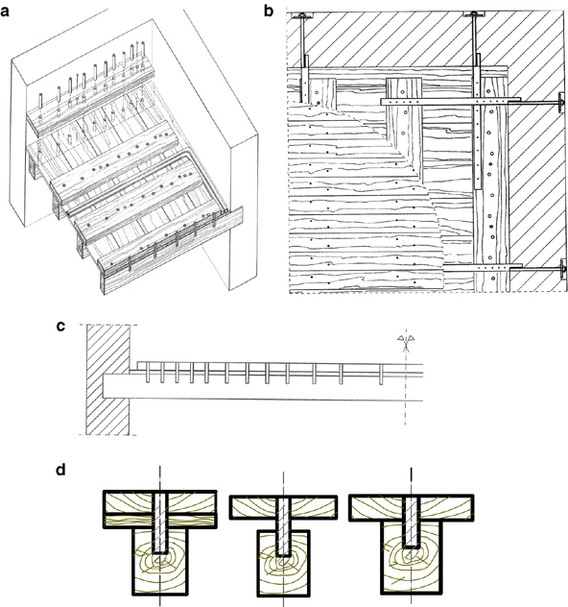 a
b
c
d