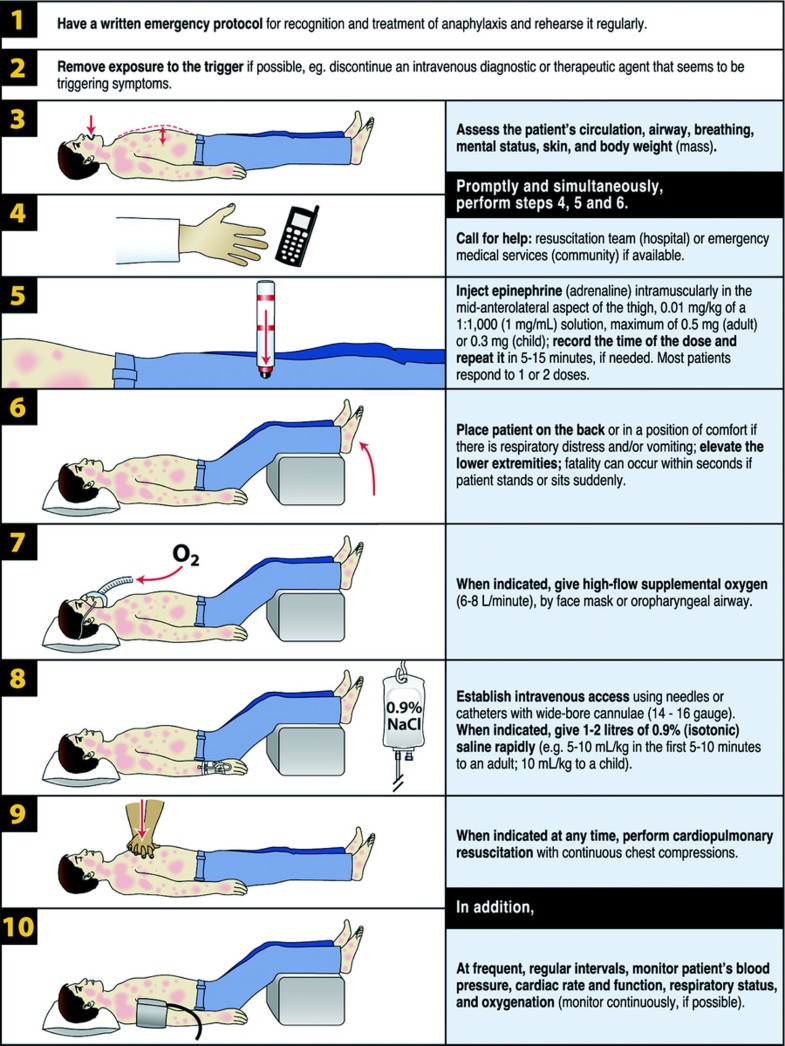 1

Have a written emergency protocol for recognition and treatment of anaphylaxis and rehearse it regularly.

2

Remove exposure to the trigger if possible, eg. discontinue an intravenous diagnostic or therapeutic agent that seems to be triggering symptoms.

3

Assess the patient's circulation, airway, breathing, mental status, skin, and body weight (mass).

Promptly and simultaneously, perform steps 4, 5 and 6.

4

Call for help: resuscitation team (hospital) or emergency medical services (community) if available.

5

Inject epinephrine (adrenaline) intramuscularly in the mid-anterolateral aspect of the thigh, 0.01 mg/kg of a 1:1,000 (1 mg/mL) solution, maximum of 0.5 mg (adult) or 0.3 mg (child); record the time of the dose and repeat it in 5-15 minutes, if needed. Most patients respond to 1 or 2 doses.

6

Place patient on the back or in a position of comfort if there is respiratory distress and/or vomiting; elevate the lower extremities; fatality can occur within seconds if patient stands or sits suddenly.

7

$O_2$

When indicated, give high-flow supplemental oxygen (6-8 L/minute), by face mask or oropharyngeal airway.

8

0.9% NaCl

Establish intravenous access using needles or catheters with wide-bore cannulae (14 - 16 gauge). When indicated, give 1-2 litres of 0.9% (isotonic) saline rapidly (e.g. 5-10 mL/kg in the first 5-10 minutes to an adult; 10 mL/kg to a child).

9

When indicated at any time, perform cardiopulmonary resuscitation with continuous chest compressions.

In addition,

10

At frequent, regular intervals, monitor patient's blood pressure, cardiac rate and function, respiratory status, and oxygenation (monitor continuously, if possible).