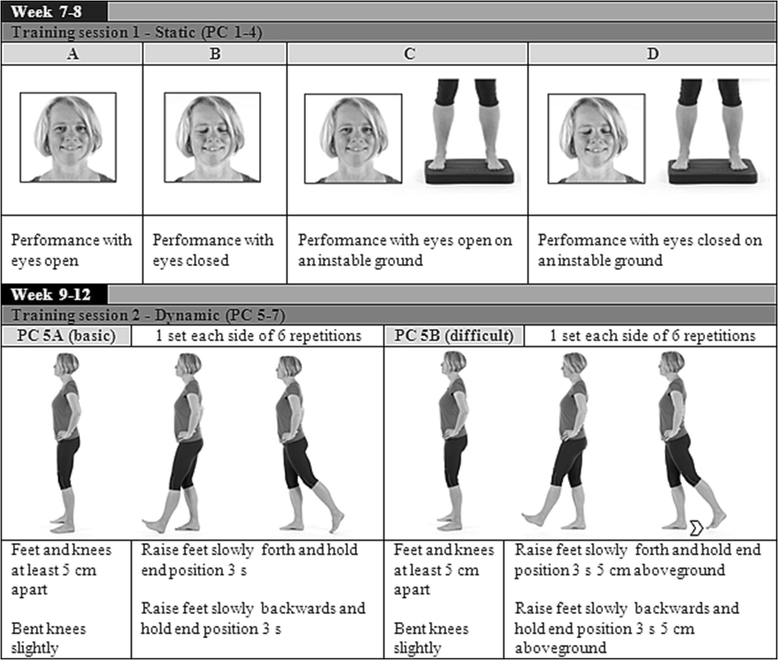 Week 7-8

Training session 1 - Static (PC 1-4)

| A | B | C | D |
|---|---|---|---|
| Performance with eyes open | Performance with eyes closed | Performance with eyes open on an instable ground | Performance with eyes closed on an instable ground |

Week 9-12

Training session 2 - Dynamic (PC 5-7)

| PC 5A (basic) | 1 set each side of 6 repetitions | PC 5B (difficult) | 1 set each side of 6 repetitions |
|---|---|---|---|
| Feet and knees at least 5 cm apart<br><br>Bent knees slightly | Raise feet slowly forth and hold end position 3 s<br><br>Raise feet slowly backwards and hold end position 3 s | Feet and knees at least 5 cm apart<br><br>Bent knees slightly | Raise feet slowly forth and hold end position 3 s 5 cm aboveground<br><br>Raise feet slowly backwards and hold end position 3 s 5 cm aboveground |