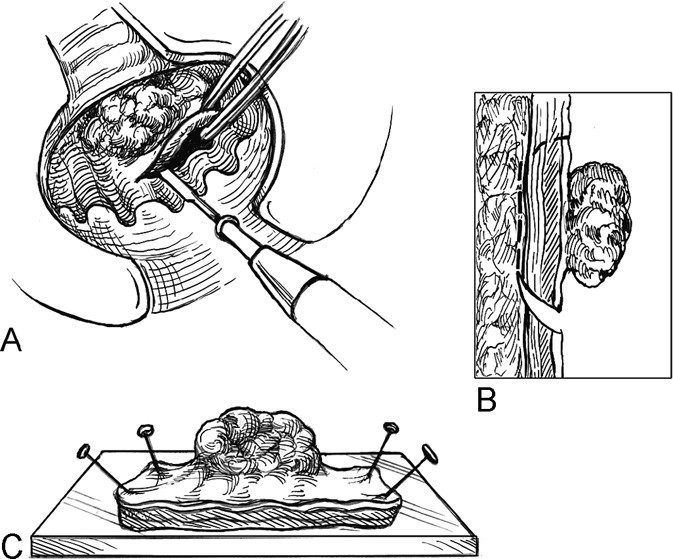 A

B

C