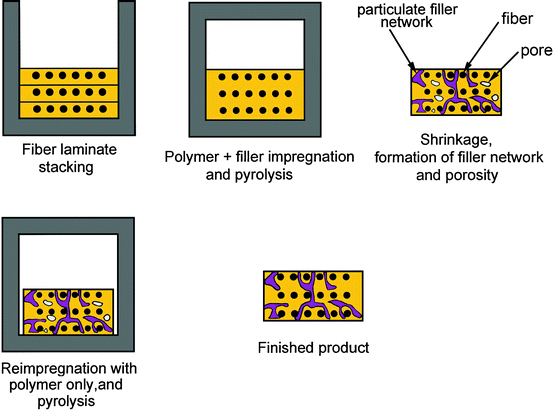 Fiber laminate stacking

Polymer + filler impregnation and pyrolysis

particulate filler network

fiber

pore

Shrinkage, formation of filler network and porosity

Reimpregnation with polymer only,and pyrolysis

Finished product