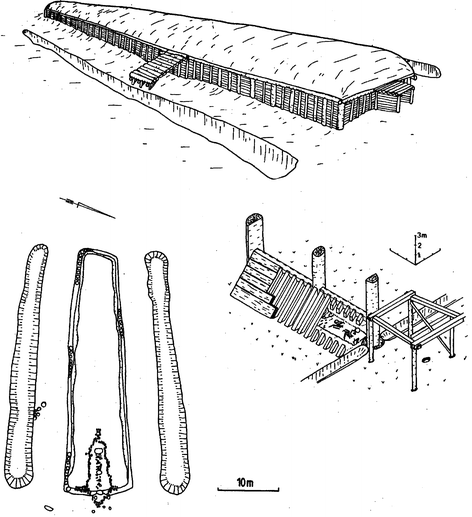 3m
2
1

10m