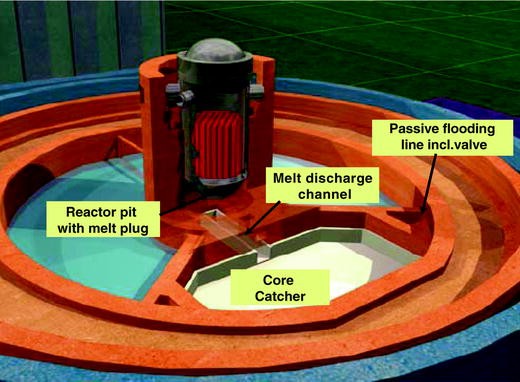 Passive flooding line incl.valve

Melt discharge channel

Reactor pit with melt plug

Core Catcher