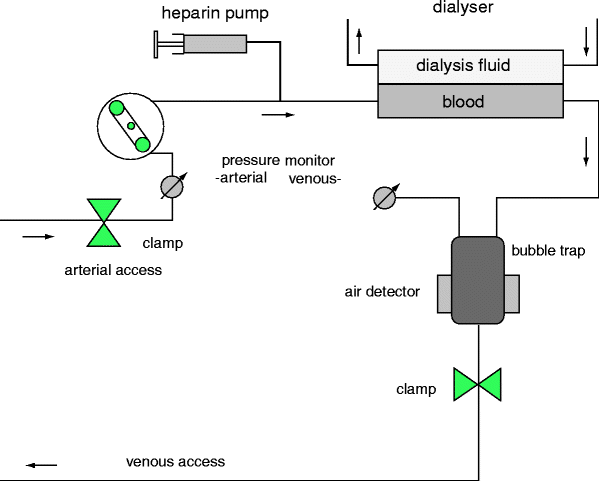 heparin pump

dialyser

dialysis fluid

blood

pressure monitor
-arterial venous-

clamp

arterial access

bubble trap

air detector

clamp

venous access