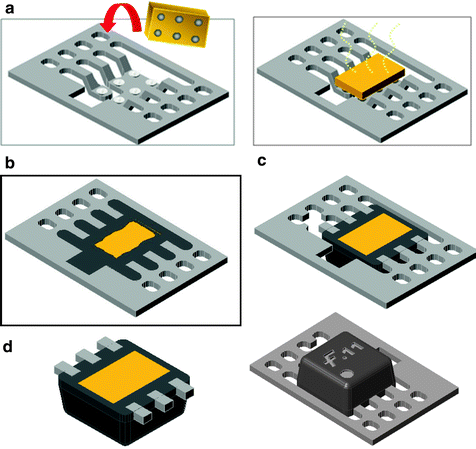 a

b

c

d

F 11