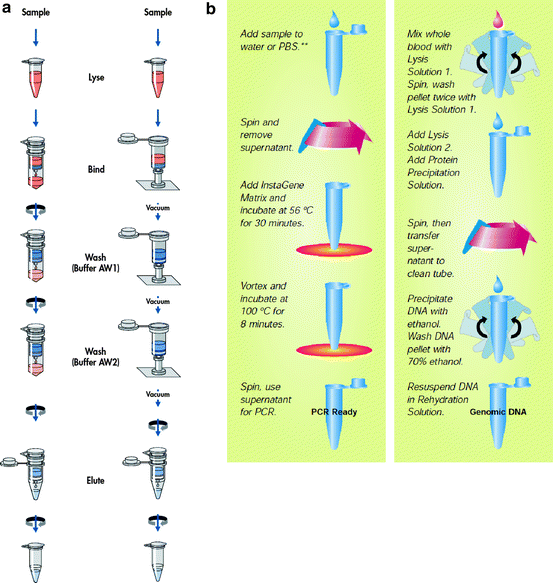 a

Sample

Sample

Lyse

Bind

Vacuum

Wash (Buffer AW1)

Vacuum

Wash (Buffer AW2)

Vacuum

Elute

b

Add sample to water or PBS.**

Spin and remove supernatant.

Add InstaGene Matrix and incubate at 56 °C for 30 minutes.

Vortex and incubate at 100 °C for 8 minutes.

Spin, use supernatant for PCR.

PCR Ready

Mix whole blood with Lysis Solution 1. Spin, wash pellet twice with Lysis Solution 1.

Add Lysis Solution 2. Add Protein Precipitation Solution.

Spin, then transfer supernatant to clean tube.

Precipitate DNA with ethanol. Wash DNA pellet with 70% ethanol.

Resuspend DNA in Rehydration Solution.

Genomic DNA