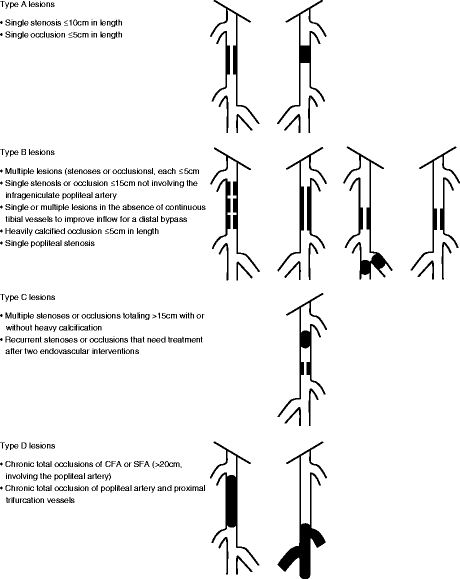 Type A lesions

• Single stenosis ≤10cm in length
• Single occlusion ≤5cm in length

Type B lesions

• Multiple lesions (stenoses or occlusionsl, each ≤5cm
• Single stenosis or occlusion ≤15cm not involving the infrageniculate popliteal artery
• Single or multiple lesions in the absence of continuous tibial vessels to improve inflow for a distal bypass
• Heavily calcified occlusion ≤5cm in length
• Single popliteal stenosis

Type C lesions

• Multiple stenoses or occlusions totaling >15cm with or without heavy calcification
• Recurrent stenoses or occlusions that need treatment after two endovascular interventions

Type D lesions

• Chronic total occlusions of CFA or SFA (>20cm, involving the popliteal artery)
• Chronic total occlusion of popliteal artery and proximal trifurcation vessels