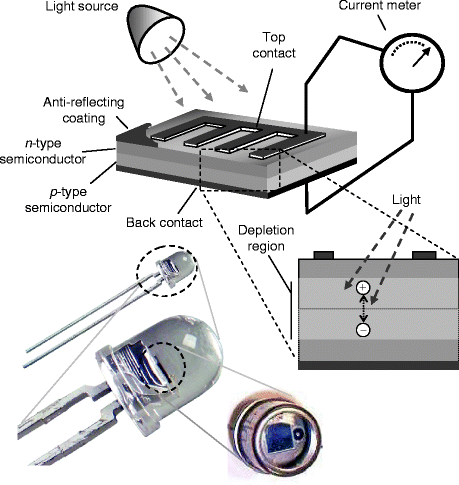 Light source

Current meter

Top contact

Anti-reflecting coating

n-type semiconductor

p-type semiconductor

Back contact

Light

Depletion region

+

−