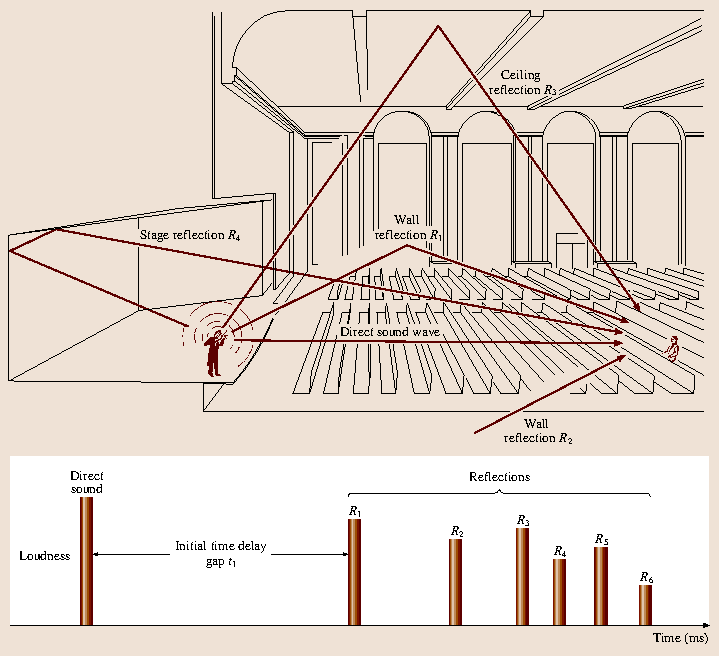 Ceiling reflection $R_3$

Stage reflection $R_4$

Wall reflection $R_1$

Direct sound wave

Wall reflection $R_2$

Direct sound

Reflections

Loudness

Initial time delay gap $t_1$

$R_1$

$R_2$

$R_3$

$R_4$

$R_5$

$R_6$

Time (ms)