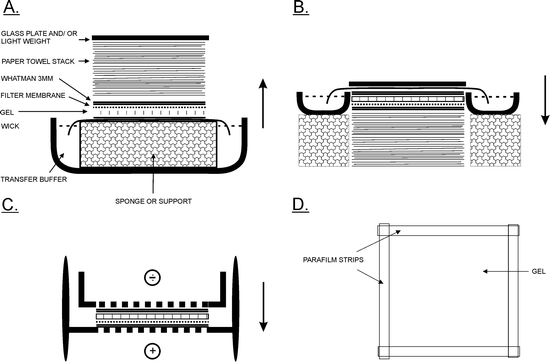 A.

GLASS PLATE AND/ OR LIGHT WEIGHT

PAPER TOWEL STACK

WHATMAN 3MM

FILTER MEMBRANE

GEL

WICK

TRANSFER BUFFER

SPONGE OR SUPPORT

B.

C.

÷

+

D.

PARAFILM STRIPS

GEL