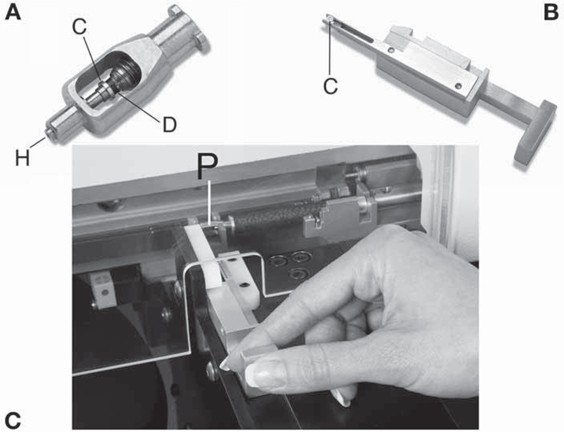 A
C
D
H
B
C
P
C