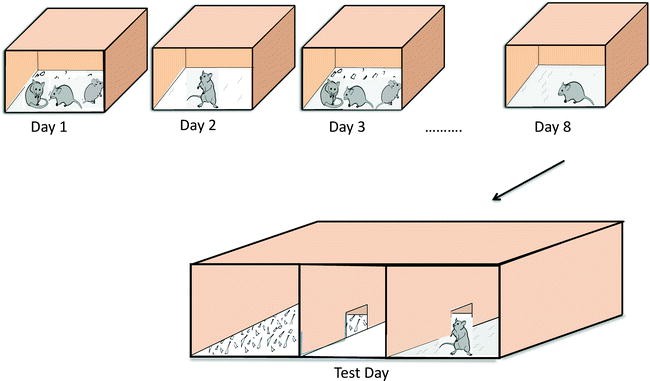 Day 1
Day 2
Day 3
.........
Day 8
Test Day