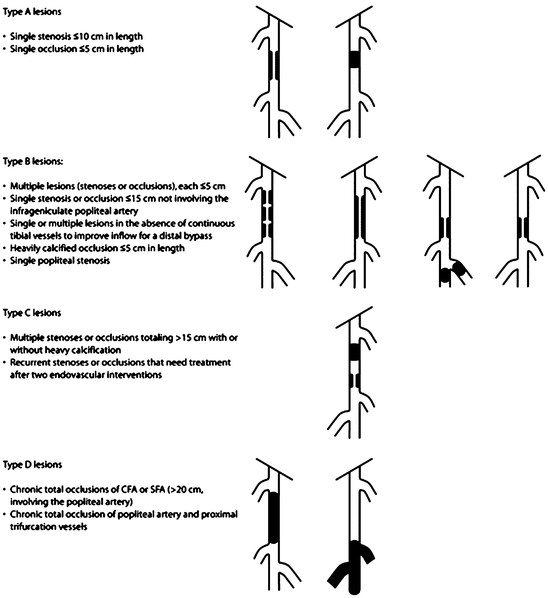 Type A lesions

• Single stenosis ≤10 cm in length
• Single occlusion ≤5 cm in length

Type B lesions:

• Multiple lesions (stenoses or occlusions), each ≤5 cm
• Single stenosis or occlusion ≤15 cm not involving the infrageniculate popliteal artery
• Single or multiple lesions in the absence of continuous tibial vessels to improve inflow for a distal bypass
• Heavily calcified occlusion ≤5 cm in length
• Single popliteal stenosis

Type C lesions

• Multiple stenoses or occlusions totaling >15 cm with or without heavy calcification
• Recurrent stenoses or occlusions that need treatment after two endovascular interventions

Type D lesions

• Chronic total occlusions of CFA or SFA (>20 cm, involving the popliteal artery)
• Chronic total occlusion of popliteal artery and proximal trifurcation vessels