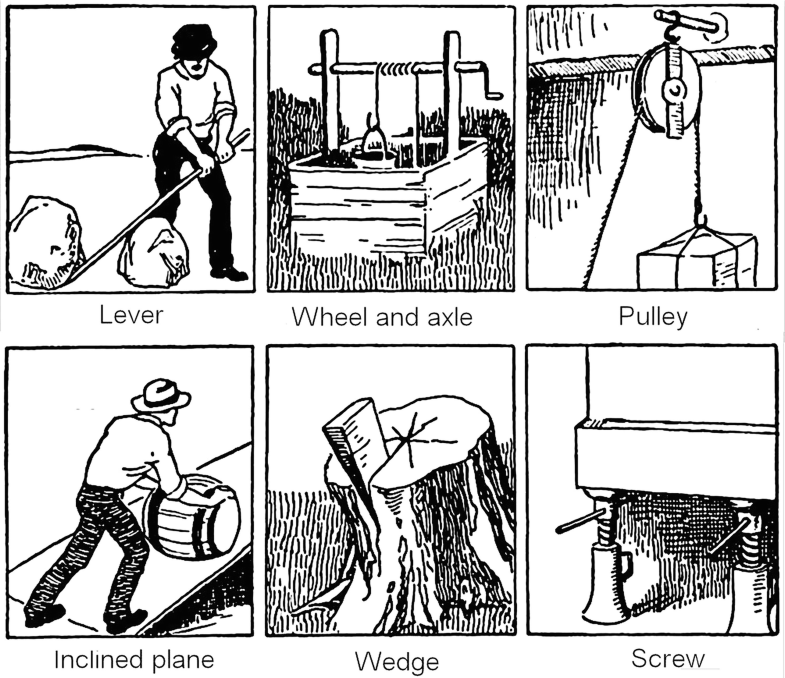 Lever

Wheel and axle

Pulley

Inclined plane

Wedge

Screw