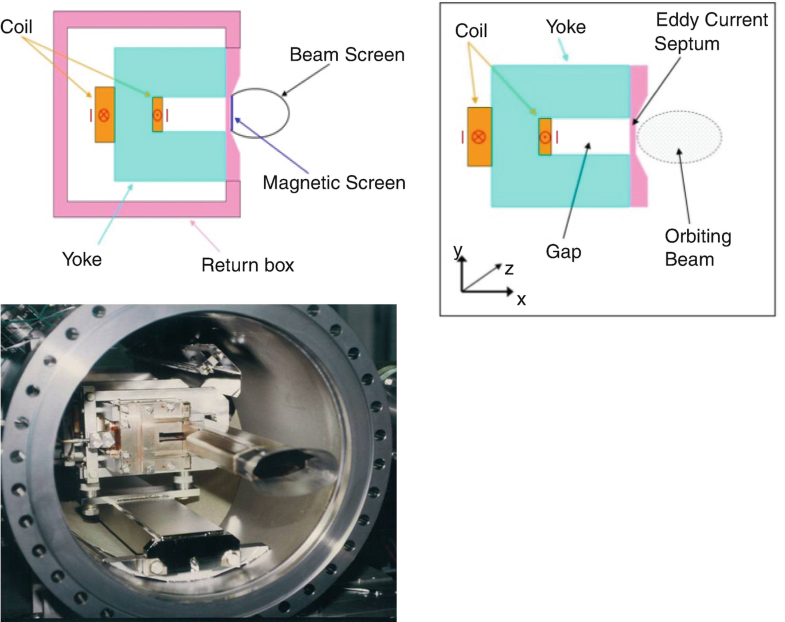 Coil

I

I

Beam Screen

Magnetic Screen

Yoke

Return box

Coil

Yoke

Eddy Current Septum

I

I

Gap

Orbiting Beam

y

z

x