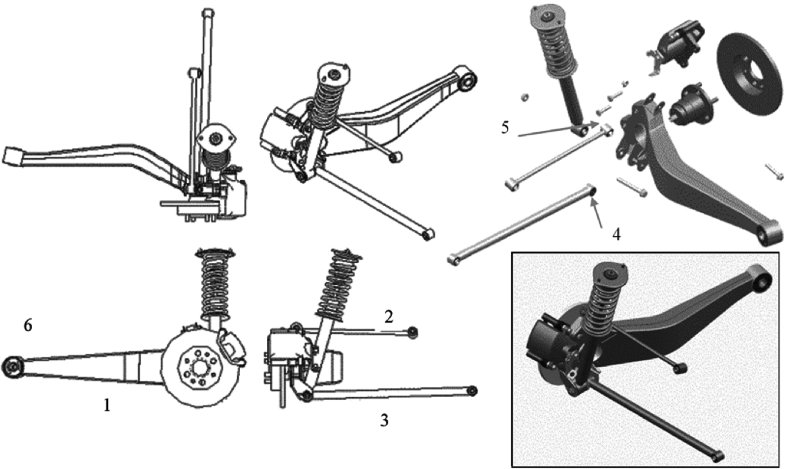 5

4

6

2

1

3