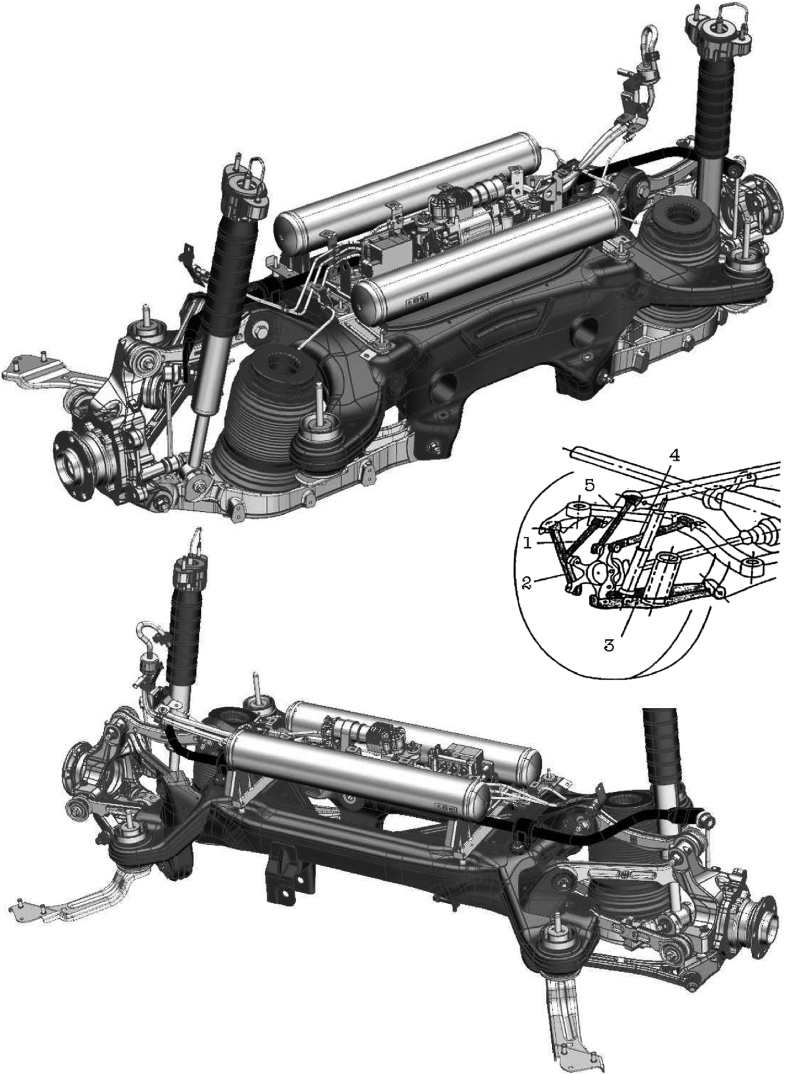 4
5
1
2
3