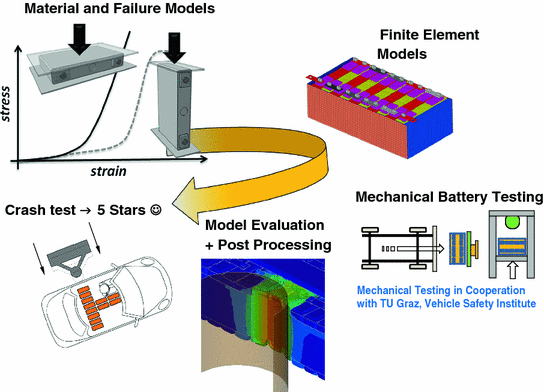 Material and Failure Models

stress

strain

Finite Element Models

Crash test → 5 Stars ☺

Model Evaluation + Post Processing

Mechanical Battery Testing

Mechanical Testing in Cooperation with TU Graz, Vehicle Safety Institute