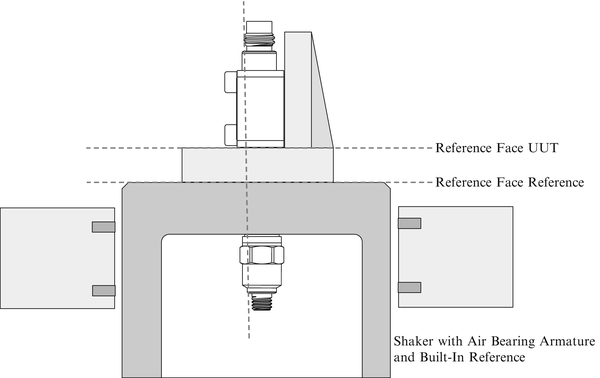 Reference Face UUT

Reference Face Reference

Shaker with Air Bearing Armature and Built-In Reference