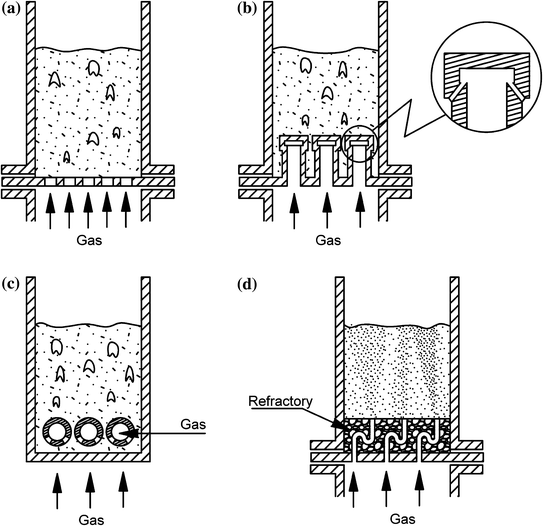 (a)

Gas

(b)

Gas

(c)

Gas

Gas

(d)

Refractory

Gas