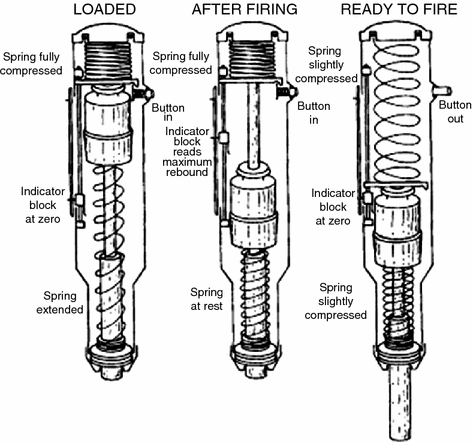 LOADED

Spring fully compressed

Button in

Indicator block at zero

Spring extended

AFTER FIRING

Spring fully compressed

Button in

Indicator block reads maximum rebound

Spring at rest

READY TO FIRE

Spring slightly compressed

Button out

Indicator block at zero

Spring slightly compressed