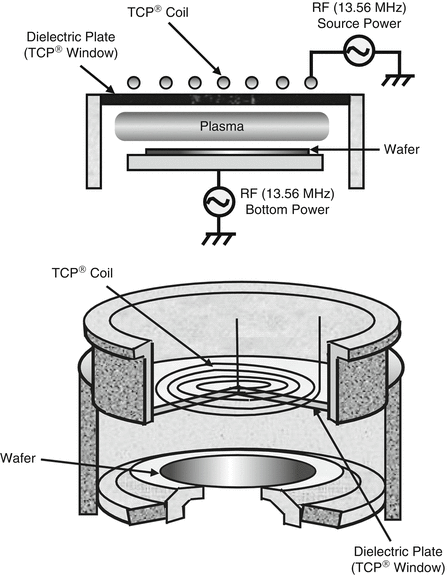 TCP® Coil

RF (13.56 MHz)
Source Power

Dielectric Plate
(TCP® Window)

Plasma

Wafer

RF (13.56 MHz)
Bottom Power

TCP® Coil

Wafer

Dielectric Plate
(TCP® Window)