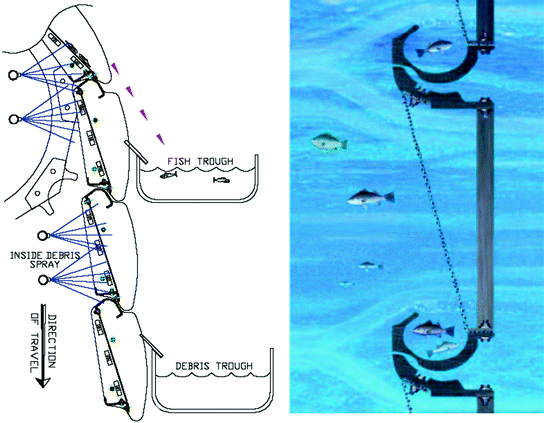 FISH TROUGH

INSIDE DEBRIS SPRAY

DIRECTION OF TRAVEL

DEBRIS TROUGH