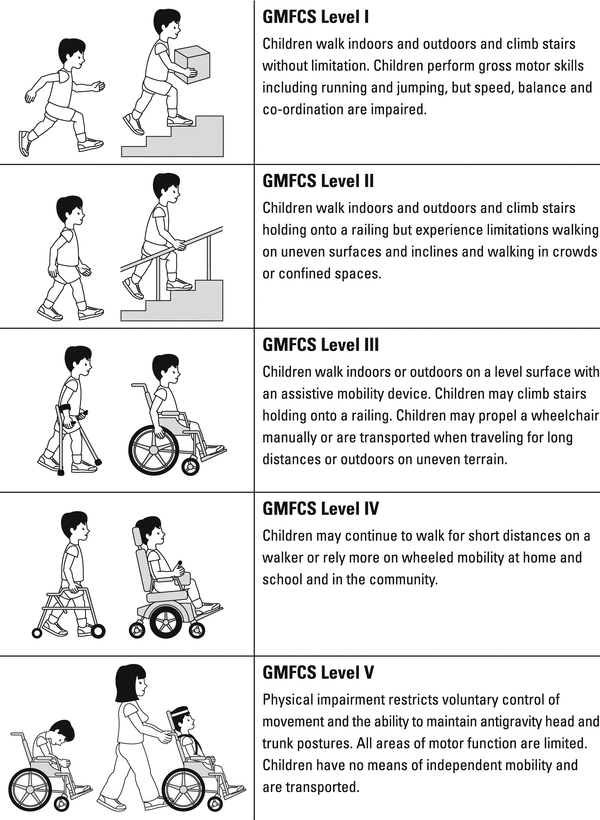 GMFCS Level I
Children walk indoors and outdoors and climb stairs without limitation. Children perform gross motor skills including running and jumping, but speed, balance and co-ordination are impaired.

GMFCS Level II
Children walk indoors and outdoors and climb stairs holding onto a railing but experience limitations walking on uneven surfaces and inclines and walking in crowds or confined spaces.

GMFCS Level III
Children walk indoors or outdoors on a level surface with an assistive mobility device. Children may climb stairs holding onto a railing. Children may propel a wheelchair manually or are transported when traveling for long distances or outdoors on uneven terrain.

GMFCS Level IV
Children may continue to walk for short distances on a walker or rely more on wheeled mobility at home and school and in the community.

GMFCS Level V
Physical impairment restricts voluntary control of movement and the ability to maintain antigravity head and trunk postures. All areas of motor function are limited. Children have no means of independent mobility and are transported.