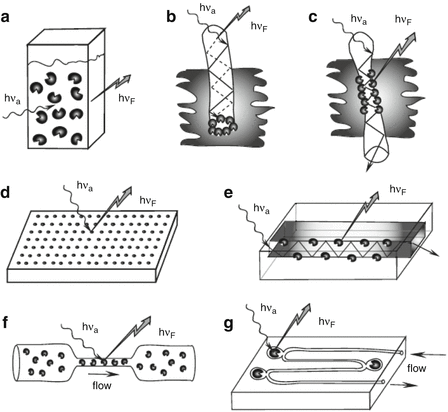 a
$h\nu_a$
$h\nu_F$

b
$h\nu_a$
$h\nu_F$

c
$h\nu_a$
$h\nu_F$

d
$h\nu_a$
$h\nu_F$

e
$h\nu_a$
$h\nu_F$

f
$h\nu_a$
$h\nu_F$
flow

g
$h\nu_a$
$h\nu_F$
flow