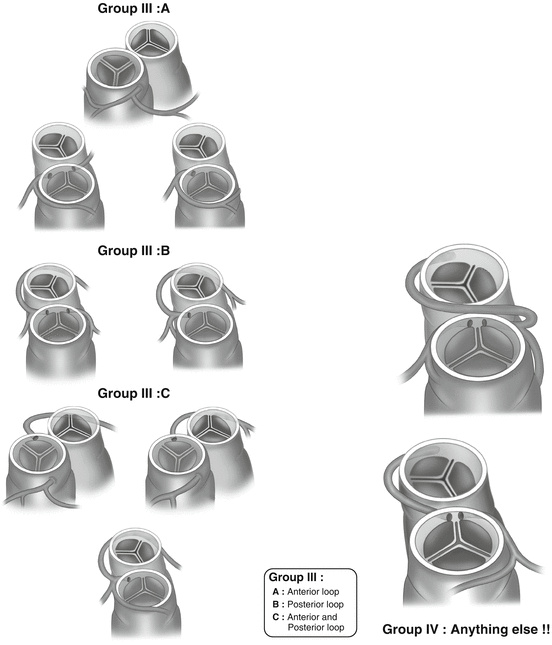 Group III :A

Group III :B

Group III :C

Group III :
A : Anterior loop
B : Posterior loop
C : Anterior and Posterior loop

Group IV : Anything else !!