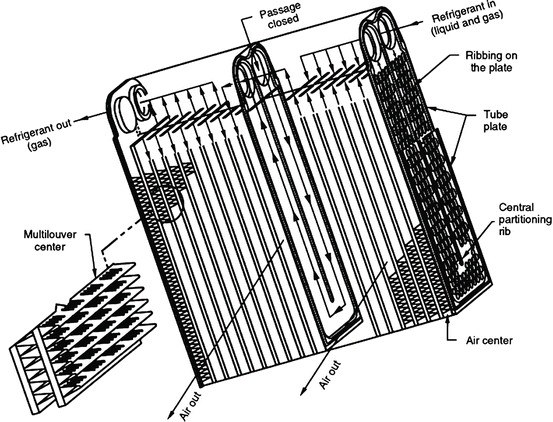 Passage closed

Refrigerant in (liquid and gas)

Ribbing on the plate

Tube plate

Refrigerant out (gas)

Central partitioning rib

Multilouver center

Air center

Air out

Air out