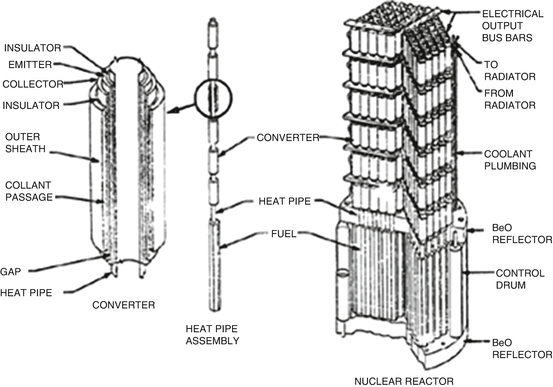 INSULATOR
EMITTER
COLLECTOR
INSULATOR
OUTER SHEATH
COLLANT PASSAGE
GAP
HEAT PIPE
CONVERTER

CONVERTER
HEAT PIPE
FUEL
HEAT PIPE ASSEMBLY

ELECTRICAL OUTPUT BUS BARS
TO RADIATOR
FROM RADIATOR
COOLANT PLUMBING
BeO REFLECTOR
CONTROL DRUM
BeO REFLECTOR
NUCLEAR REACTOR