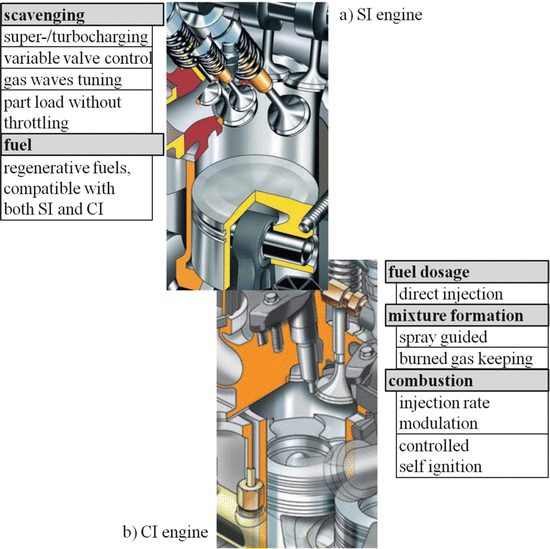 scavenging
super-/turbocharging
variable valve control
gas waves tuning
part load without throttling
fuel
regenerative fuels, compatible with both SI and CI

a) SI engine

fuel dosage
direct injection
mixture formation
spray guided
burned gas keeping
combustion
injection rate modulation
controlled self ignition

b) CI engine